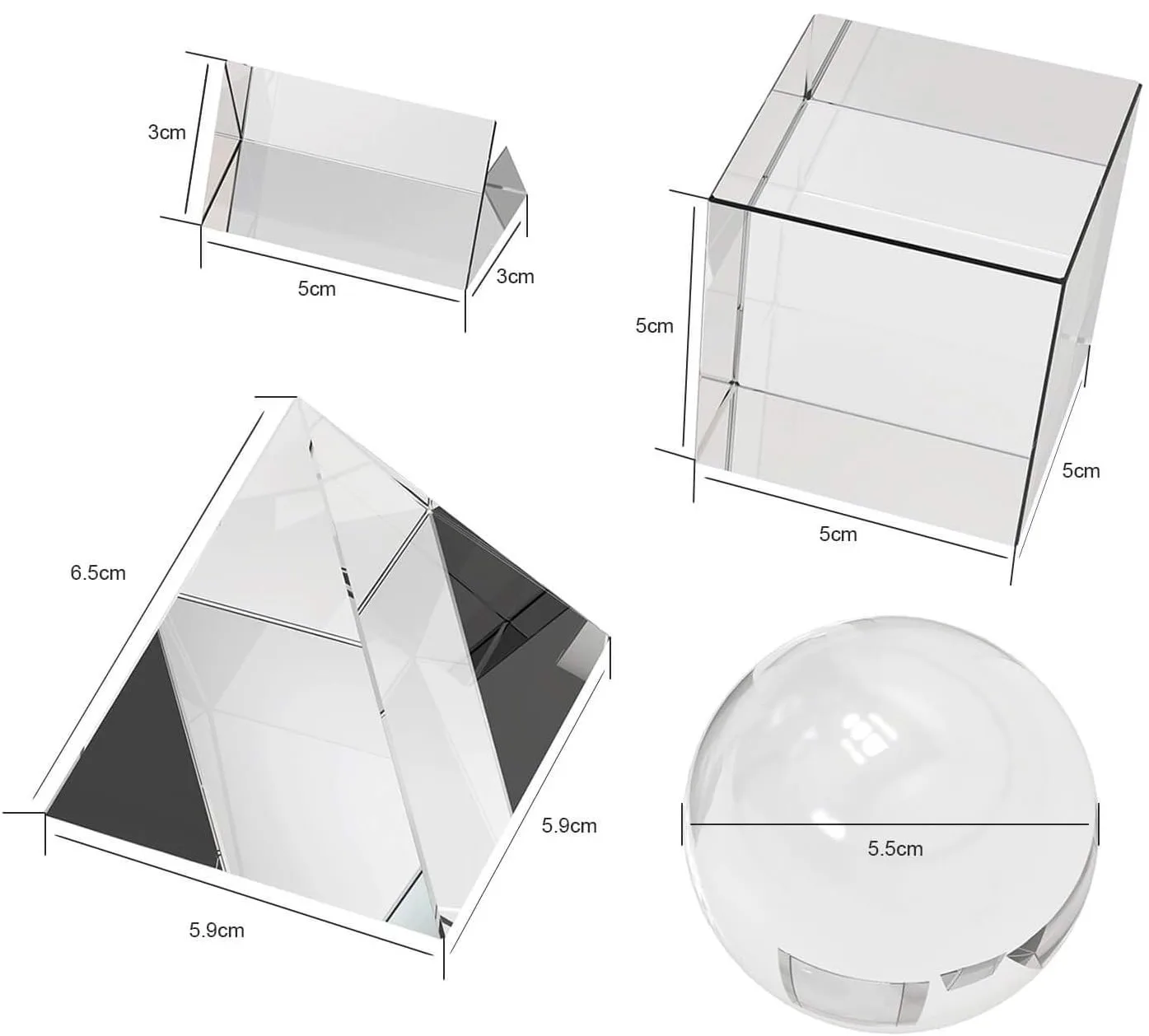 3cm
5cm
3cm
5cm
5cm
5cm
6.5cm
5.9cm
5.9cm
5.5cm